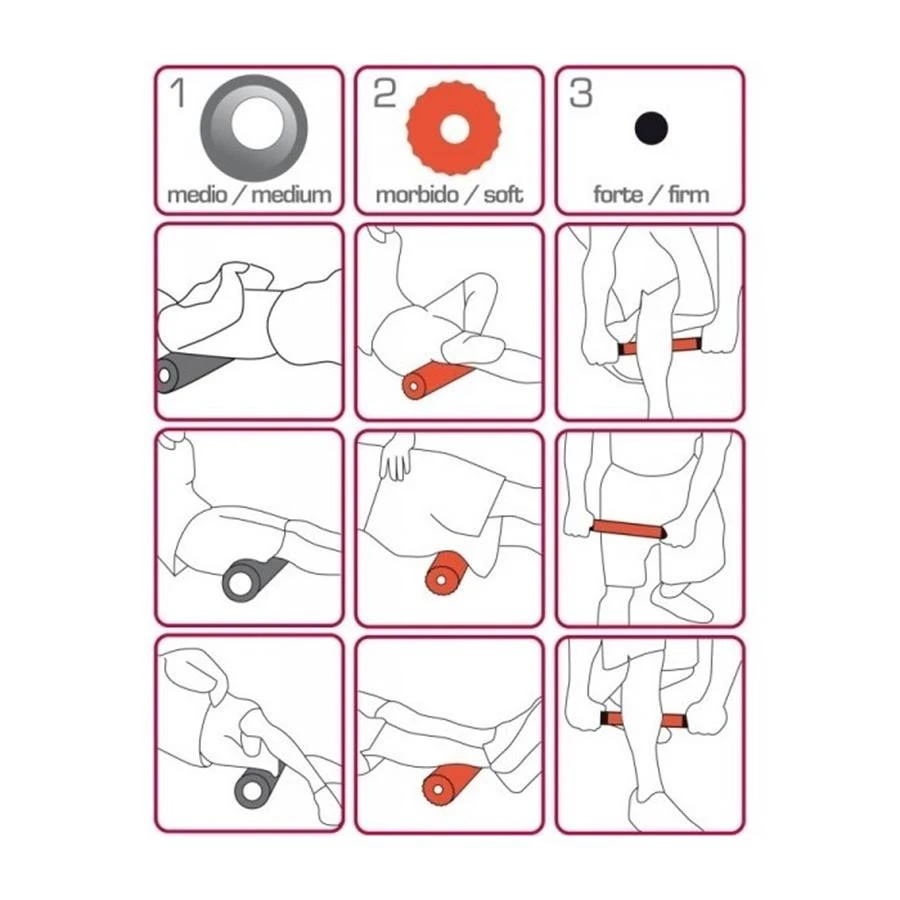 1
medio / medium

2
morbido / soft

3
forte / firm